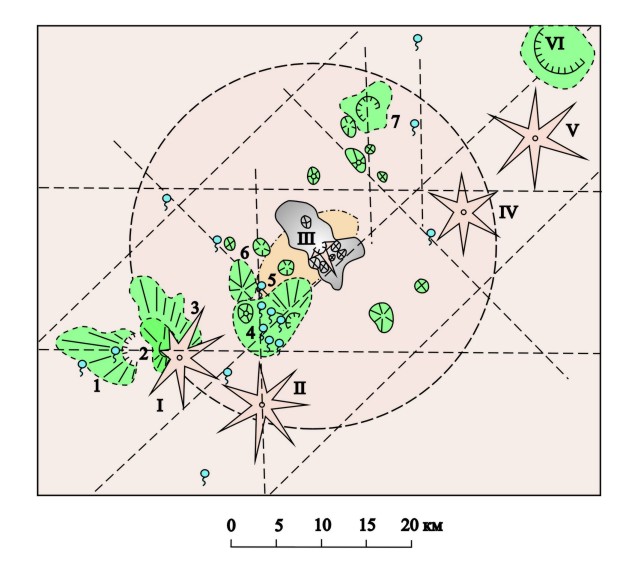 VI
7
V
IV
III
6
5
3
4
2
1
I
II
0 5 10 15 20 км